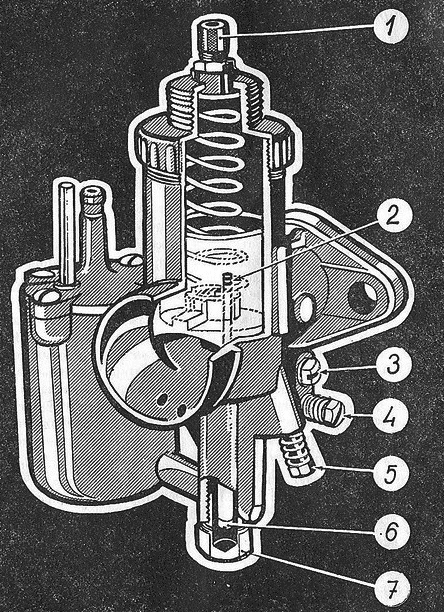 1
2
3
4
5
6
7