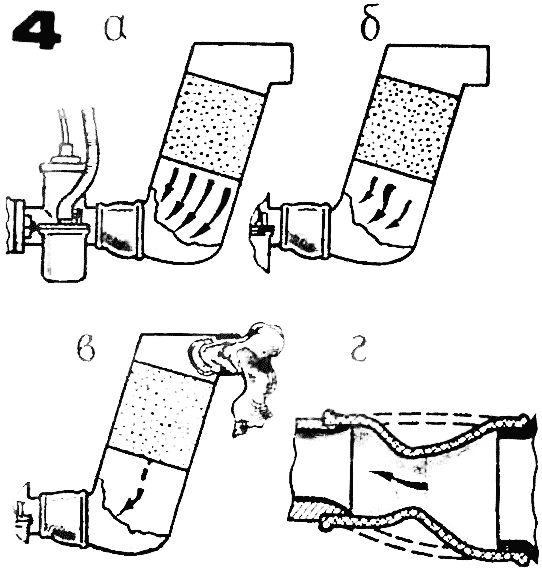 4 а б

в г